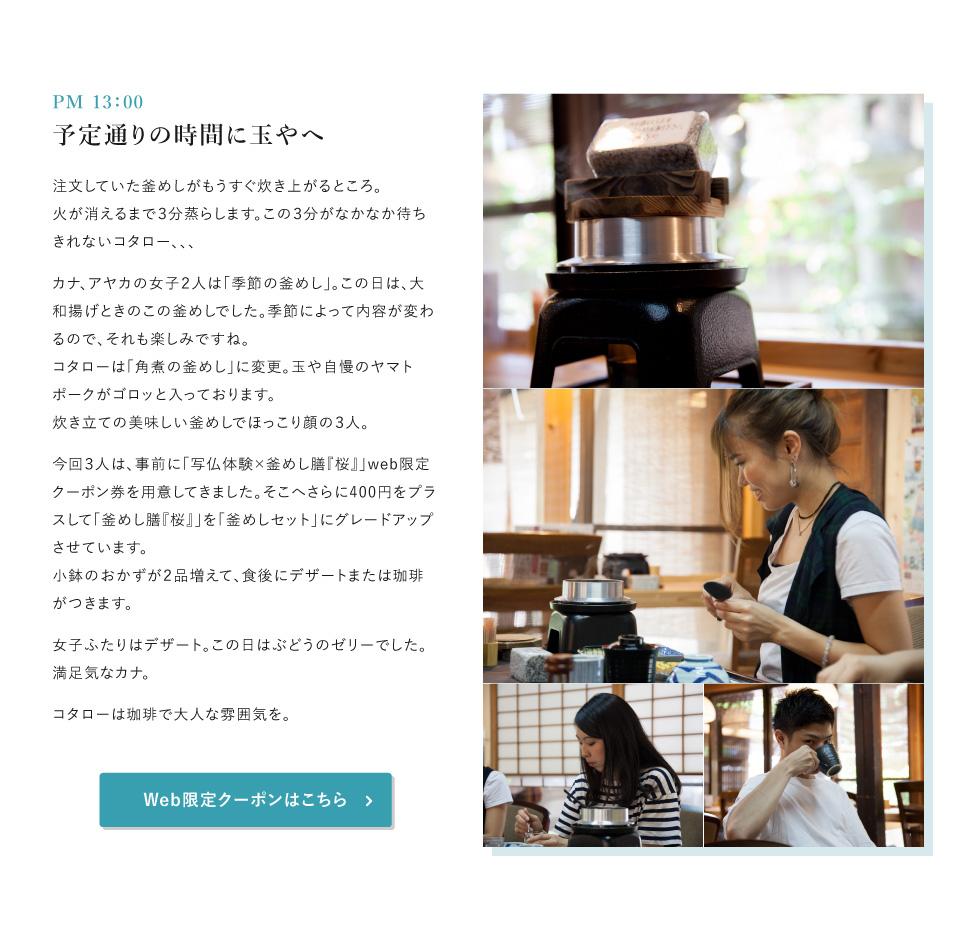 PM 13:00
予定通りの時間に玉やへ

注文していた釜めしがもうすぐ炊き上がるところ。
火が消えるまで3分蒸らします。この3分がなかなか待ちきれないコタロー、、、

カナ、アヤカの女子2人は「季節の釜めし」。この日は、大和揚げときのこの釜めしでした。季節によって内容が変わるので、それも楽しみですね。
コタローは「角煮の釜めし」に変更。玉や自慢のヤマトポークがゴロッと入っております。
炊き立ての美味しい釜めしでほっこり顔の3人。

今回3人は、事前に「写仏体験×釜めし膳『桜』」web限定クーポン券を用意してきました。そこへさらに400円をプラスして「釜めし膳『桜』」を「釜めしセット」にグレードアップさせています。
小鉢のおかずが2品増えて、食後にデザートまたは珈琲がつきます。

女子ふたりはデザート。この日はぶどうのゼリーでした。
満足気なカナ。

コタローは珈琲で大人な雰囲気を。

Web限定クーポンはこちら ›